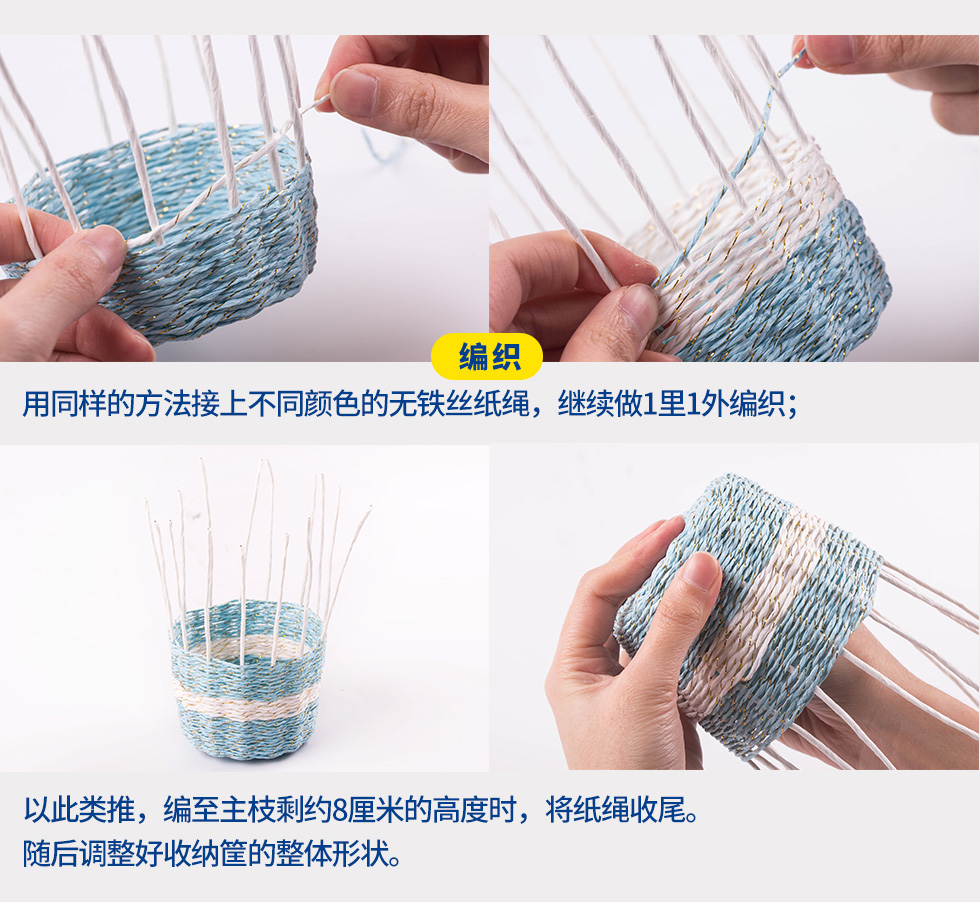 编织

用同样的方法接上不同颜色的无铁丝纸绳，继续做1里1外编织；

以此类推，编至主枝剩约8厘米的高度时，将纸绳收尾。
随后调整好收纳筐的整体形状。