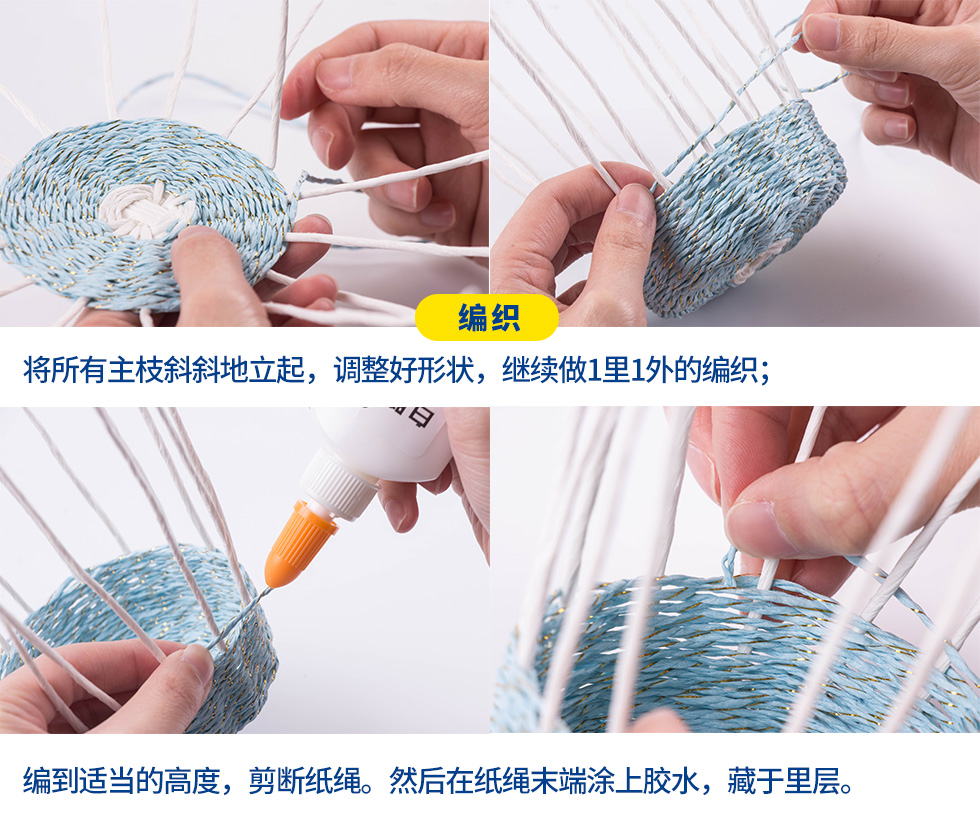 编织

将所有主枝斜斜地立起，调整好形状，继续做1里1外的编织；

编到适当的高度，剪断纸绳。然后在纸绳末端涂上胶水，藏于里层。